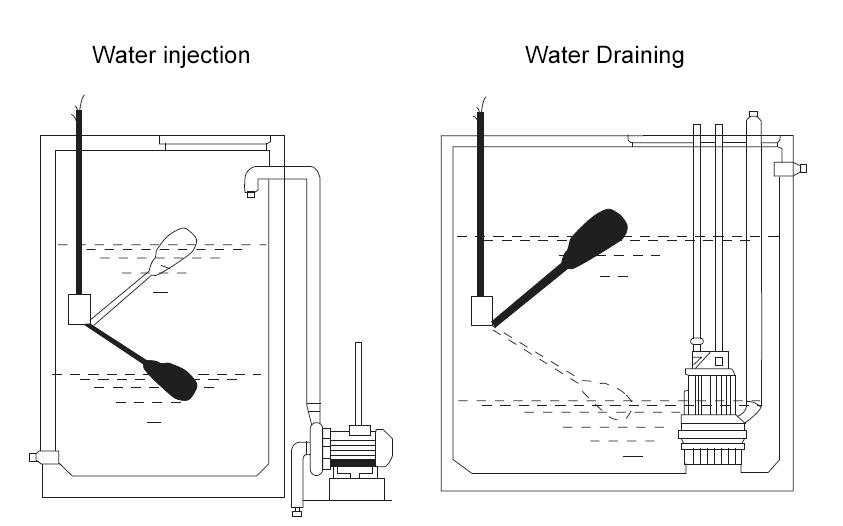 Water injection

Water Draining